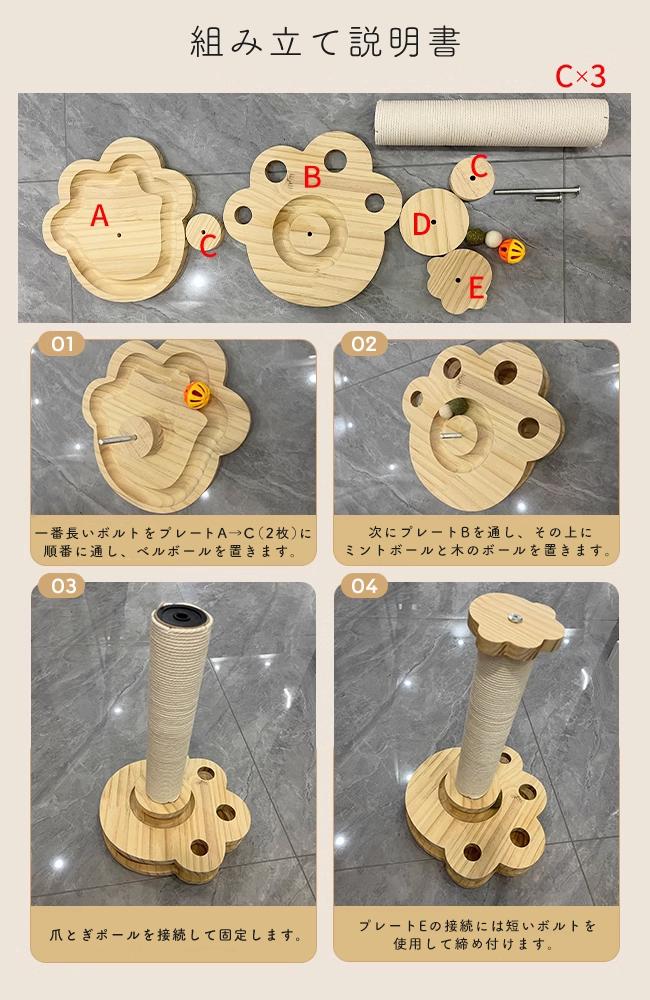 組み立て説明書

C×3

A
C
B
C
D
E

01
一番長いボルトをプレートA→C（2枚）に順番に通し、ベルボールを置きます。

02
次にプレートBを通し、その上にミントボールと木のボールを置きます。

03
爪とぎポールを接続して固定します。

04
プレートEの接続には短いボルトを使用して締め付けます。