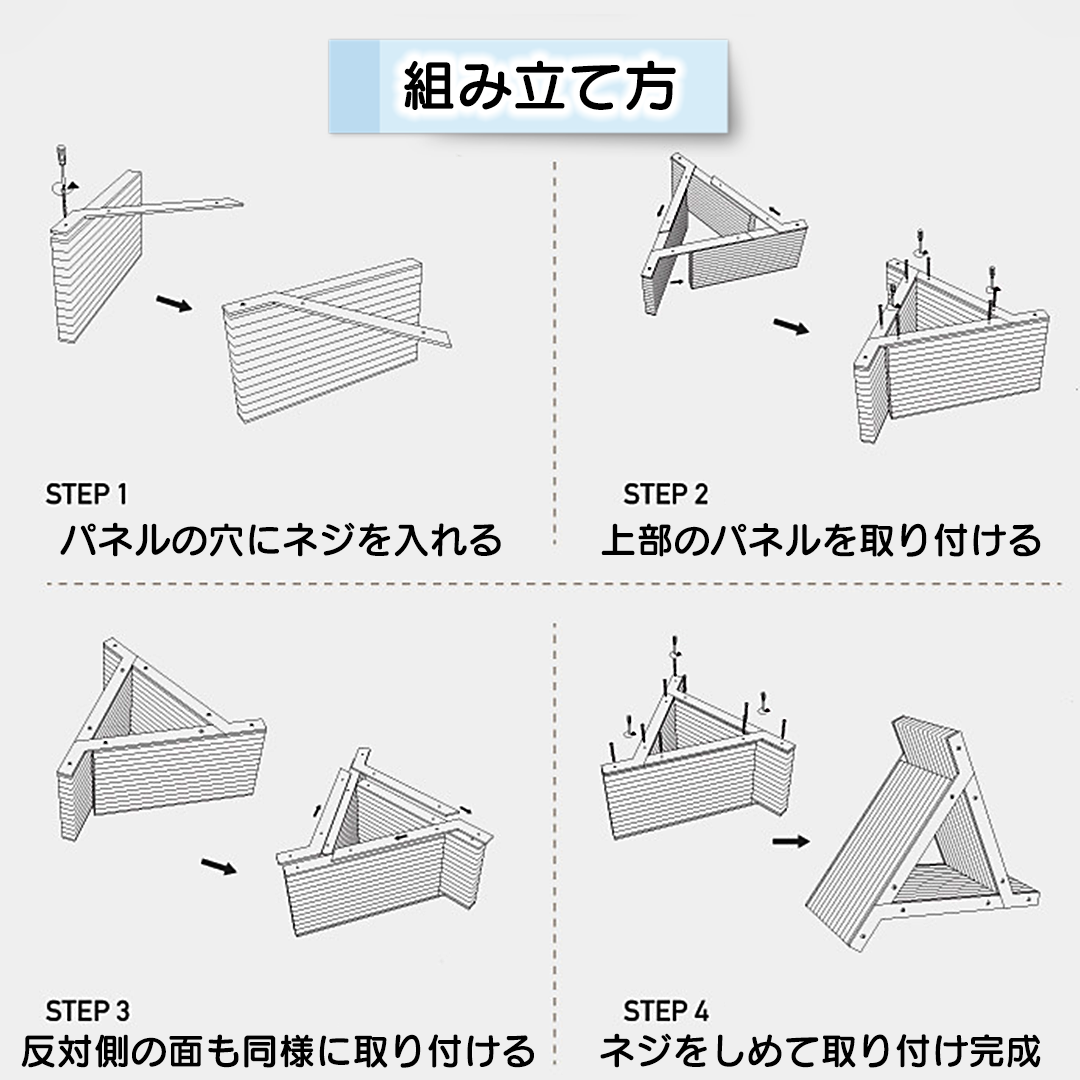 組み立て方

STEP 1
パネルの穴にネジを入れる

STEP 2
上部のパネルを取り付ける

STEP 3
反対側の面も同様に取り付ける

STEP 4
ネジをしめて取り付け完成