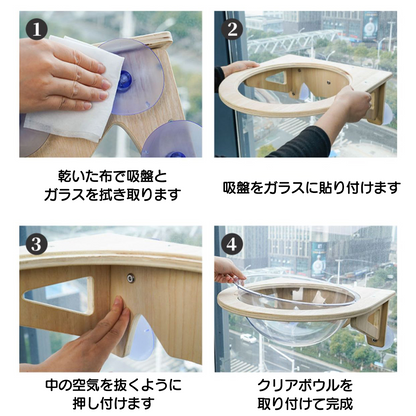 1

乾いた布で吸盤と
ガラスを拭き取ります

2

吸盤をガラスに貼り付けます

3

中の空気を抜くように
押し付けます

4

クリアボウルを
取り付けて完成